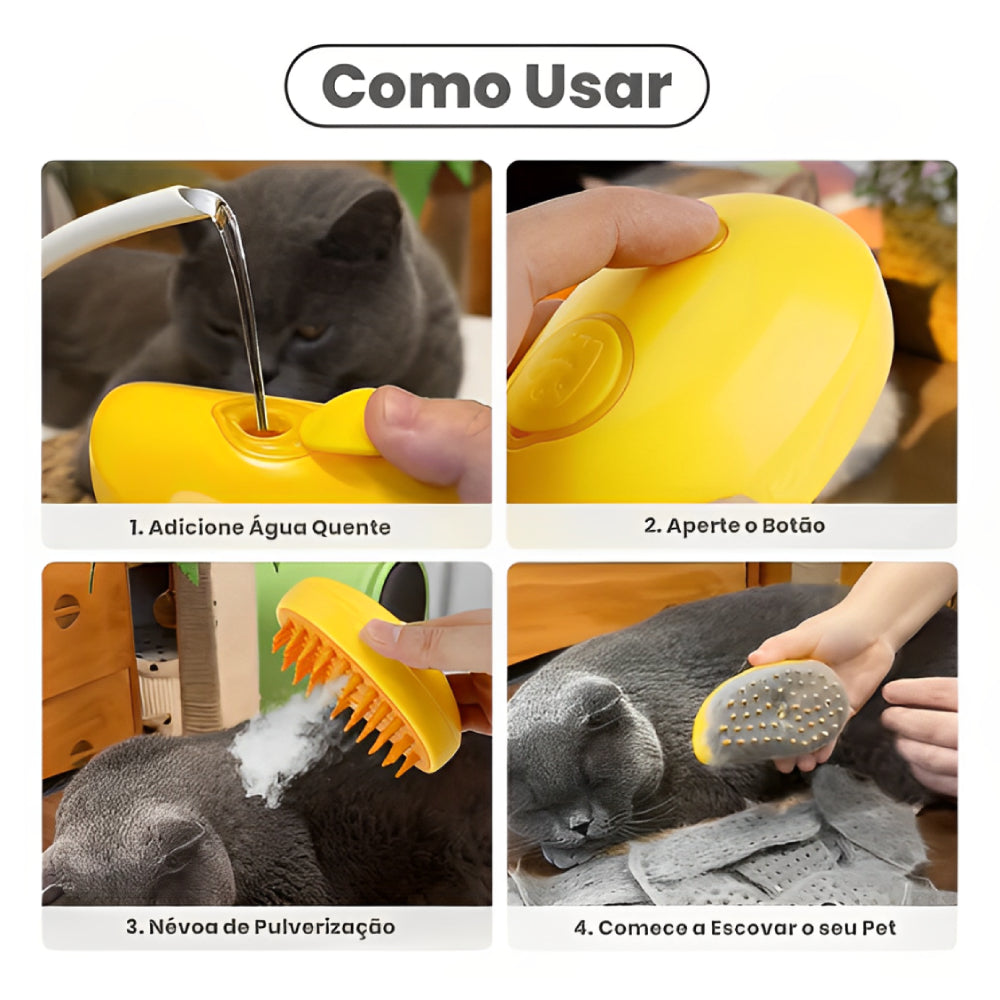 Como Usar

1. Adicione Água Quente

2. Aperte o Botão

3. Névoa de Pulverização

4. Comece a Escovar o seu Pet